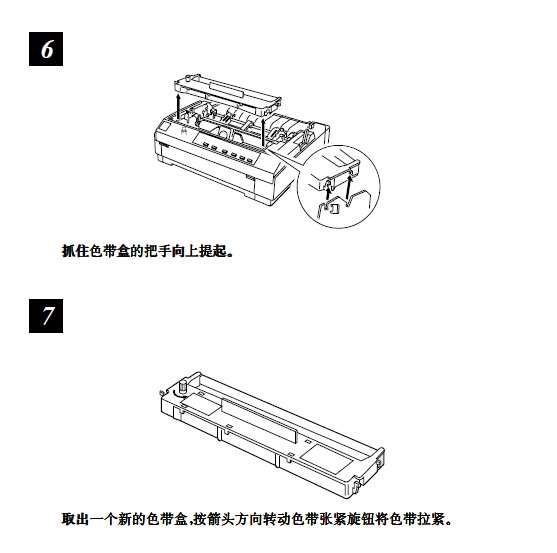 6

抓住色带盒的把手向上提起。

7

取出一个新的色带盒,按箭头方向转动色带张紧旋钮将色带拉紧。