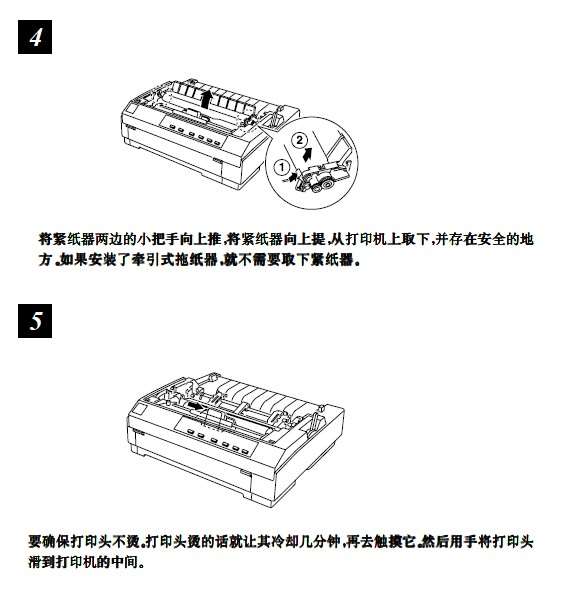 4

2

1

将紧纸器两边的小把手向上推,将紧纸器向上提,从打印机上取下,并存在安全的地方。如果安装了牵引式拖纸器,就不需要取下紧纸器。

5

要确保打印头不烫。打印头烫的话就让其冷却几分钟,再去触摸它。然后用手将打印头滑到打印机的中间。