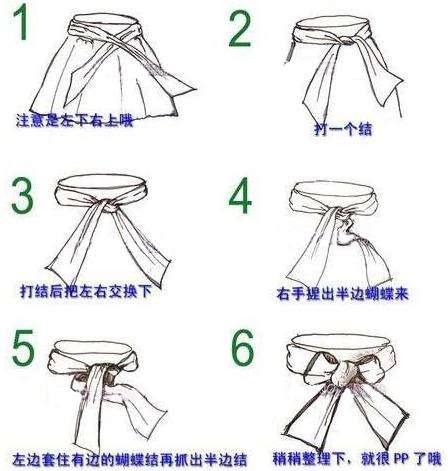 1

注意是左下右上哦

2

打一个结

3

打结后把左右交换下

4

右手提出半边蝴蝶来

5

左边套住有边的蝴蝶结再抓出半边结

6

稍稍整理下，就很 PP 了哦