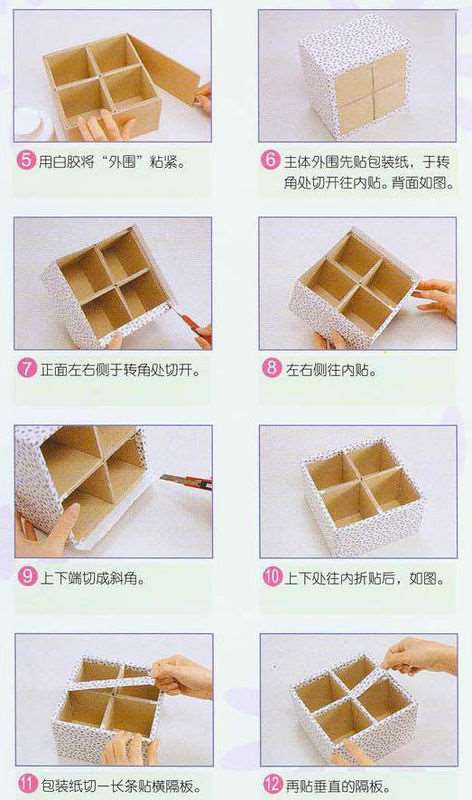 5 用白胶将“外围”粘紧。

6 主体外围先贴包装纸，于转角处切开往内贴。背面如图。

7 正面左右侧于转角处切开。

8 左右侧往内贴。

9 上下端切成斜角。

10 上下处往内折贴后，如图。

11 包装纸切一长条贴横隔板。

12 再贴垂直的隔板。